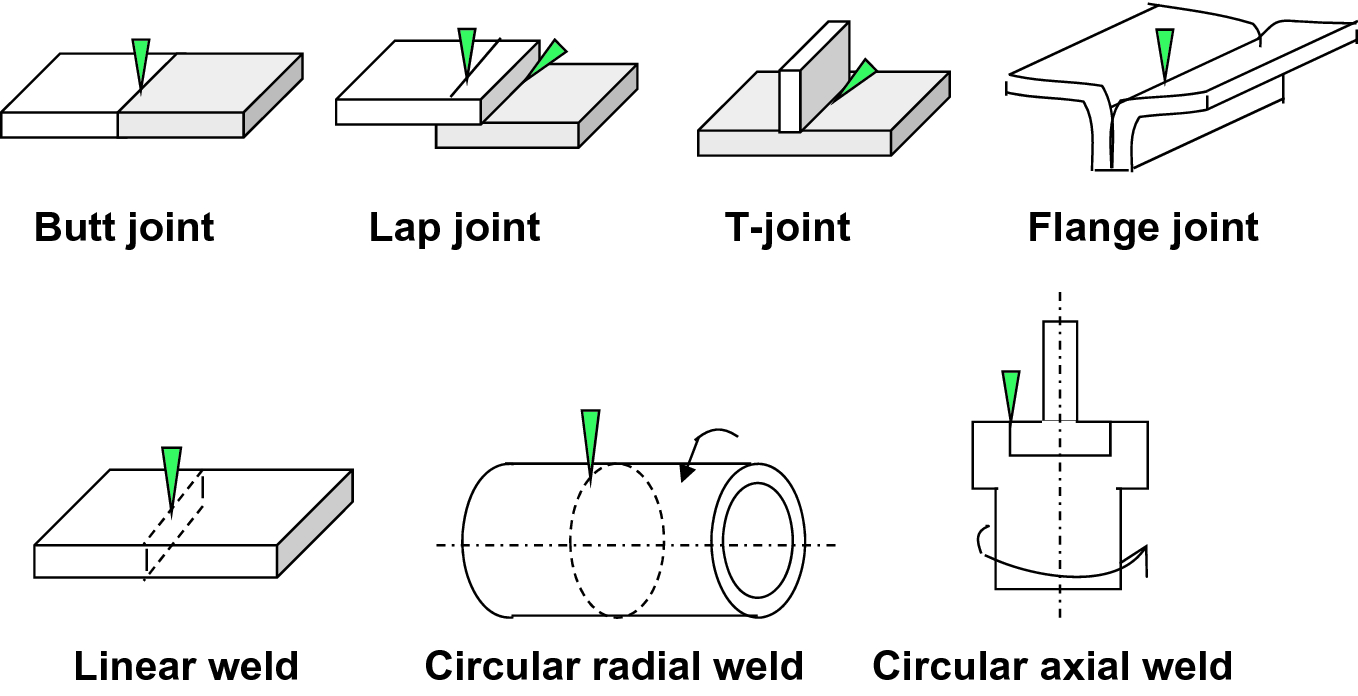 Butt joint

Lap joint

T-joint

Flange joint

Linear weld

Circular radial weld

Circular axial weld