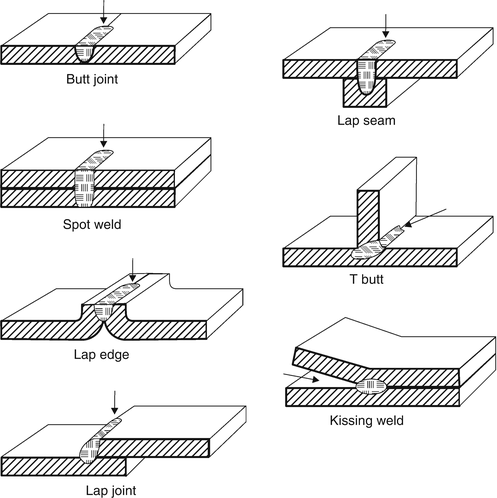 Butt joint

Spot weld

Lap edge

Lap joint

Lap seam

T butt

Kissing weld